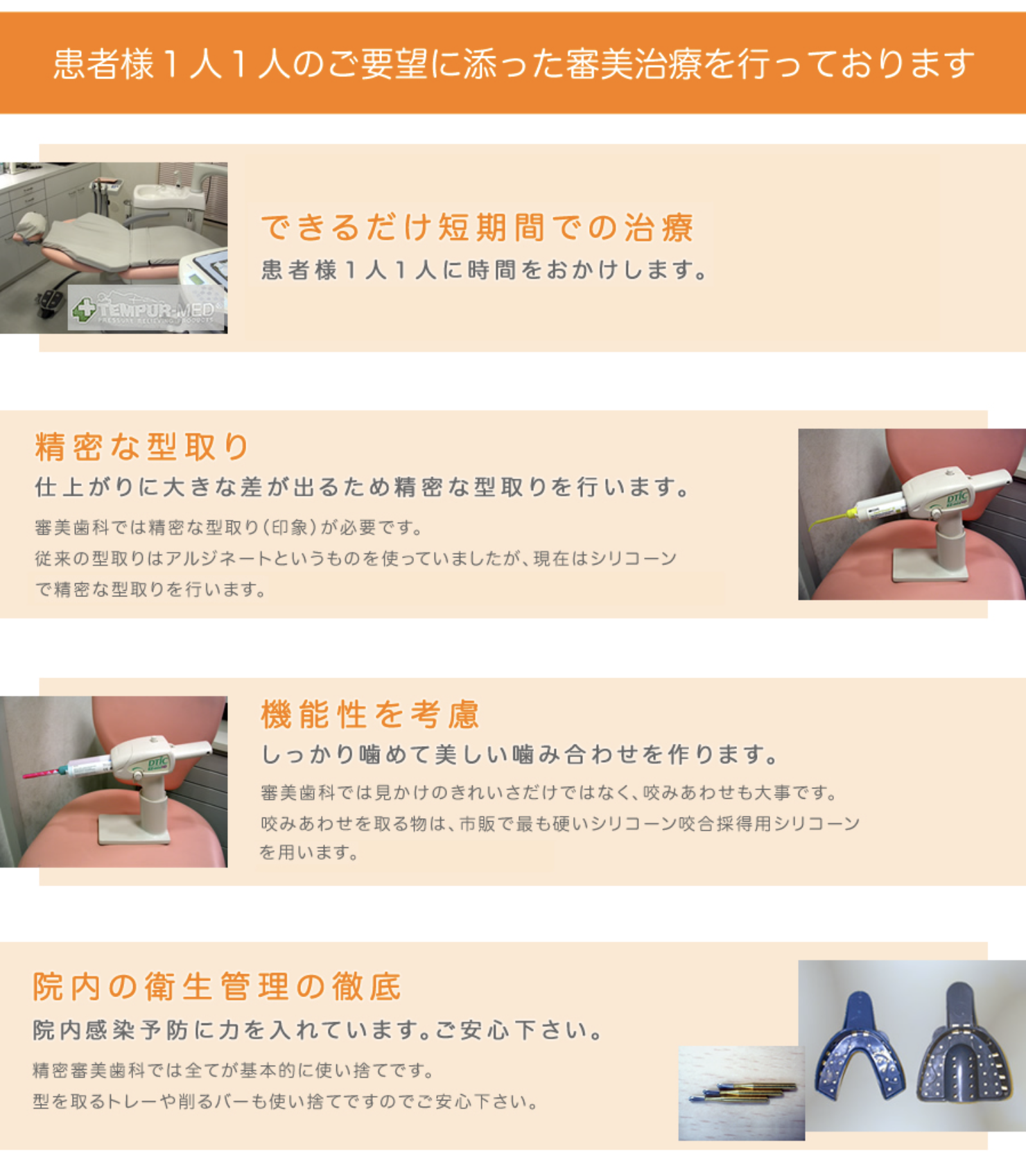 患者様１人１人のご要望に添った審美治療を行っております

TEMPUR-MED
PRESSURE RELIEVING PRODUCTS

できるだけ短期間での治療
患者様１人１人に時間をおかけします。

精密な型取り
仕上がりに大きな差が出るため精密な型取りを行います。
審美歯科では精密な型取り（印象）が必要です。
従来の型取りはアルジネートというものを使っていましたが、現在はシリコーンで精密な型取りを行います。

DTIC

機能性を考慮
しっかり噛めて美しい噛み合わせを作ります。
審美歯科では見かけのきれいさだけではなく、咬みあわせも大事です。
咬みあわせを取る物は、市販で最も硬いシリコーン咬合採得用シリコーンを用います。

DTIC

院内の衛生管理の徹底
院内感染予防に力を入れています。ご安心下さい。
精密審美歯科では全てが基本的に使い捨てです。
型を取るトレーや削るバーも使い捨てですのでご安心下さい。