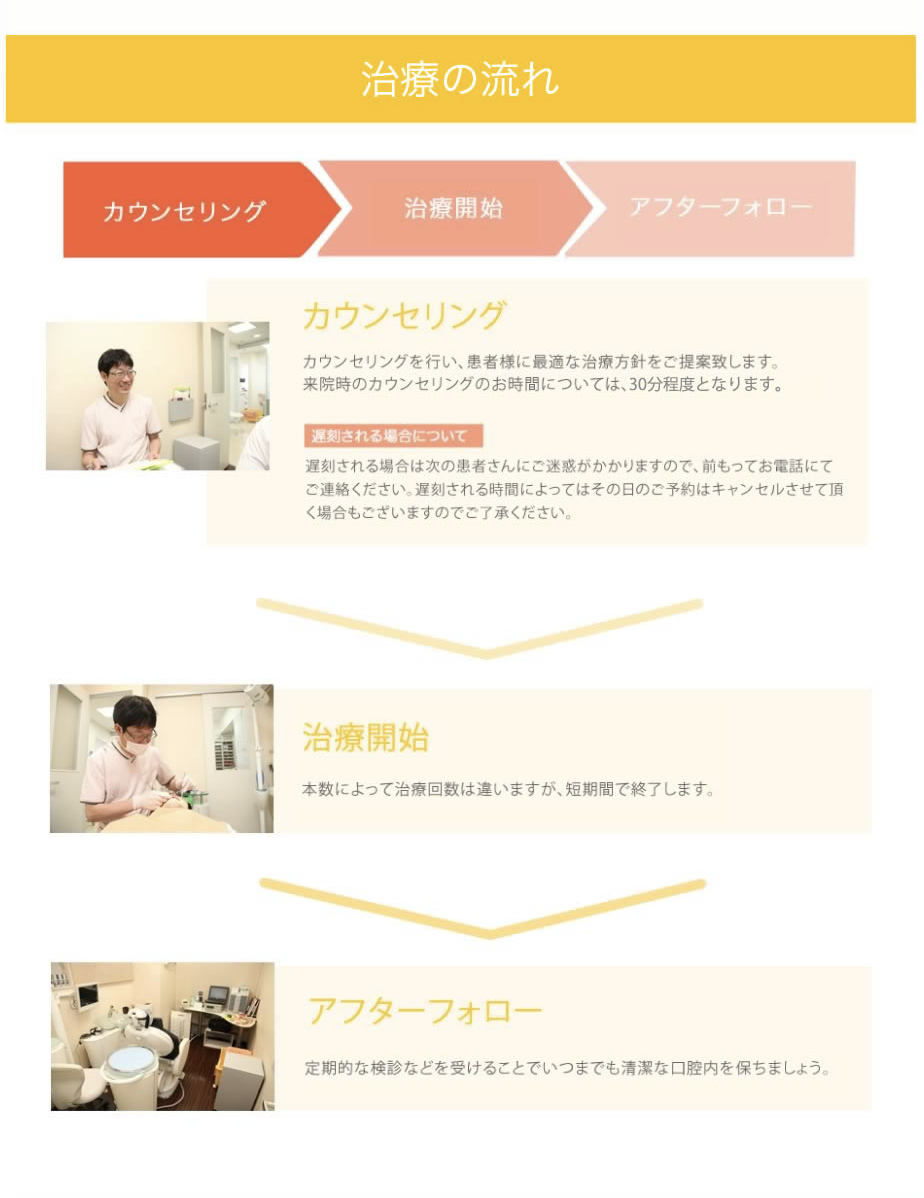 治療の流れ

カウンセリング

治療開始

アフターフォロー

カウンセリング

カウンセリングを行い、患者様に最適な治療方針をご提案致します。
来院時のカウンセリングのお時間については、30分程度となります。

遅刻される場合について

遅刻される場合は次の患者さんにご迷惑がかかりますので、前もってお電話にてご連絡ください。遅刻される時間によってはその日のご予約はキャンセルさせて頂く場合もございますのでご了承ください。

治療開始

本数によって治療回数は違いますが、短期間で終了します。

アフターフォロー

定期的な検診などを受けることでいつまでも清潔な口腔内を保ちましょう。